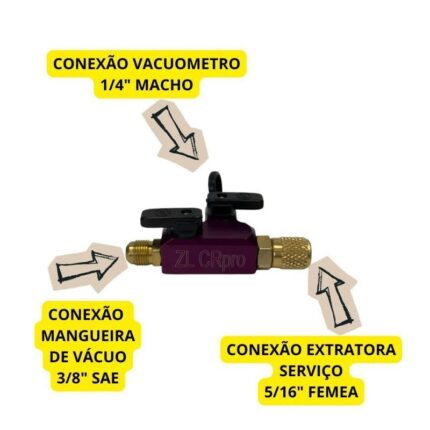 CONEXÃO VACUOMETRO
1/4" MACHO

ZL CRpro

CONEXÃO
MANGUEIRA
DE VÁCUO
3/8" SAE

CONEXÃO EXTRATORA
SERVIÇO
5/16" FEMEA